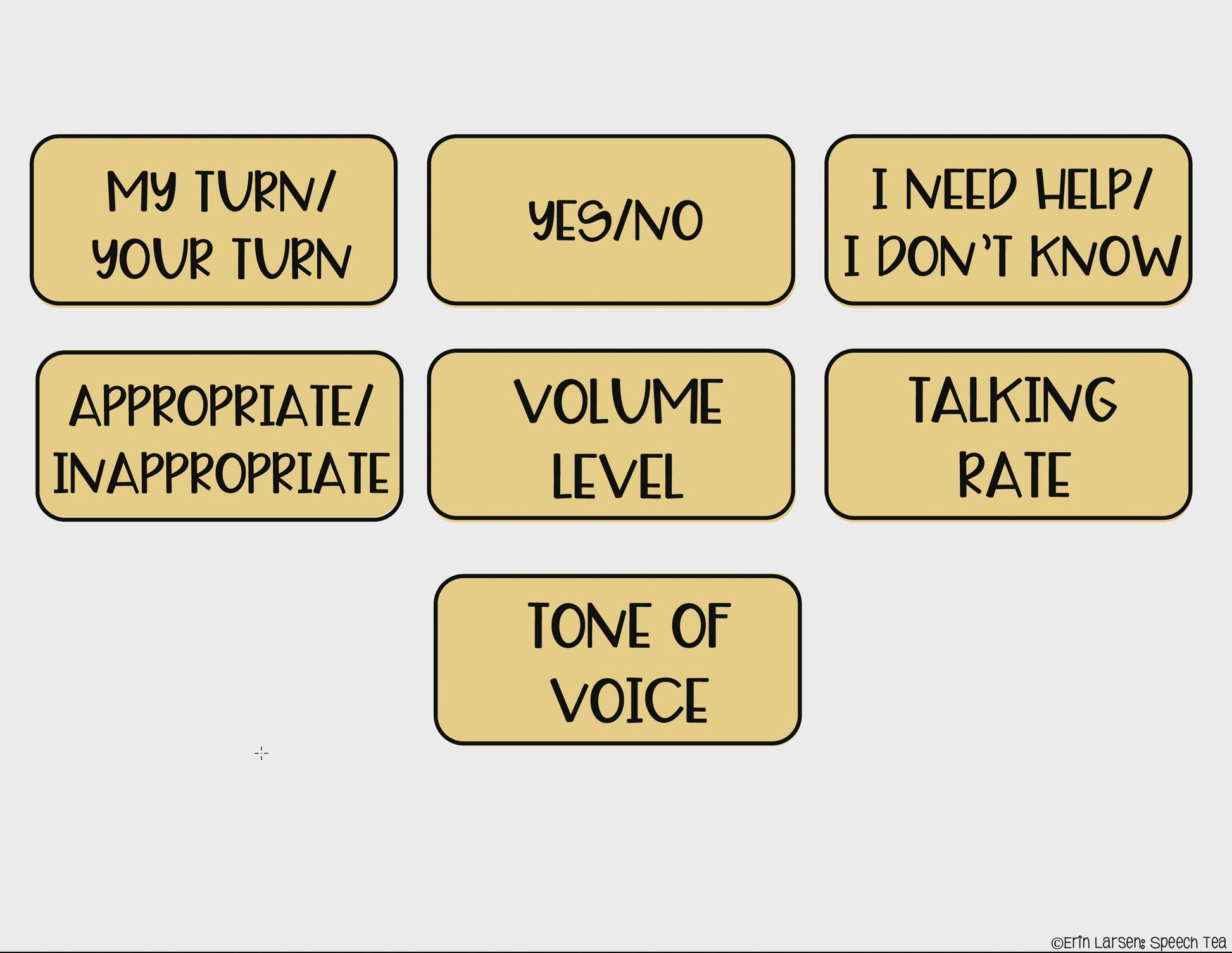 MY TURN/
YOUR TURN

YES/NO

I NEED HELP/
I DON'T KNOW

APPROPRIATE/
INAPPROPRIATE

VOLUME
LEVEL

TALKING
RATE

TONE OF
VOICE

©Erin Larsen: Speech Tea